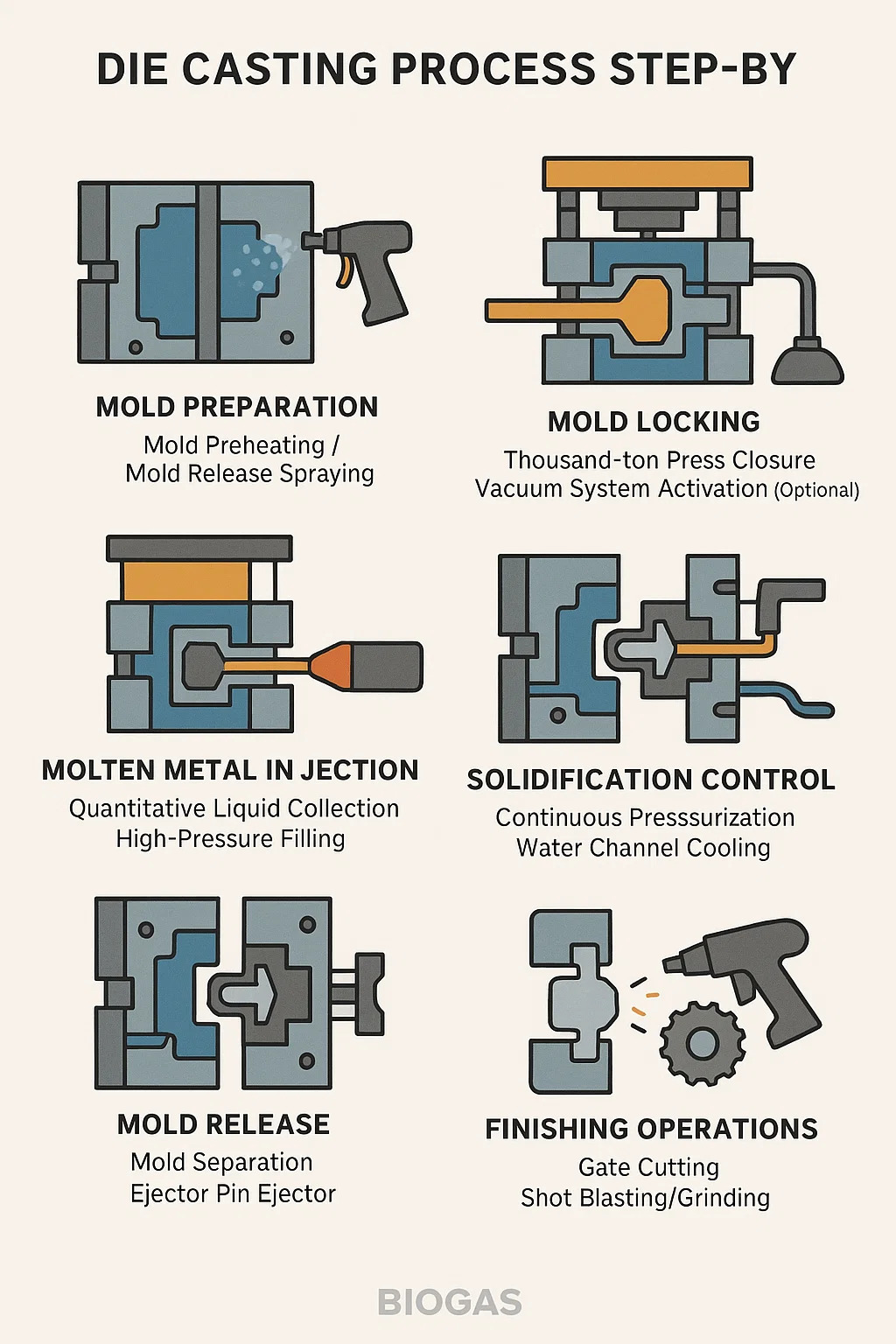 DIE CASTING PROCESS STEP-BY

MOLD PREPARATION
Mold Preheating /
Mold Release Spraying

MOLD LOCKING
Thousand-ton Press Closure
Vacuum System Activation (Optional)

MOLTEN METAL IN JECTION
Quantitative Liquid Collection
High-Pressure Filling

SOLIDIFICATION CONTROL
Continuous Presssurization
Water Channel Cooling

MOLD RELEASE
Mold Separation
Ejector Pin Ejector

FINISHING OPERATIONS
Gate Cutting
Shot Blasting/Grinding

BIOGAS